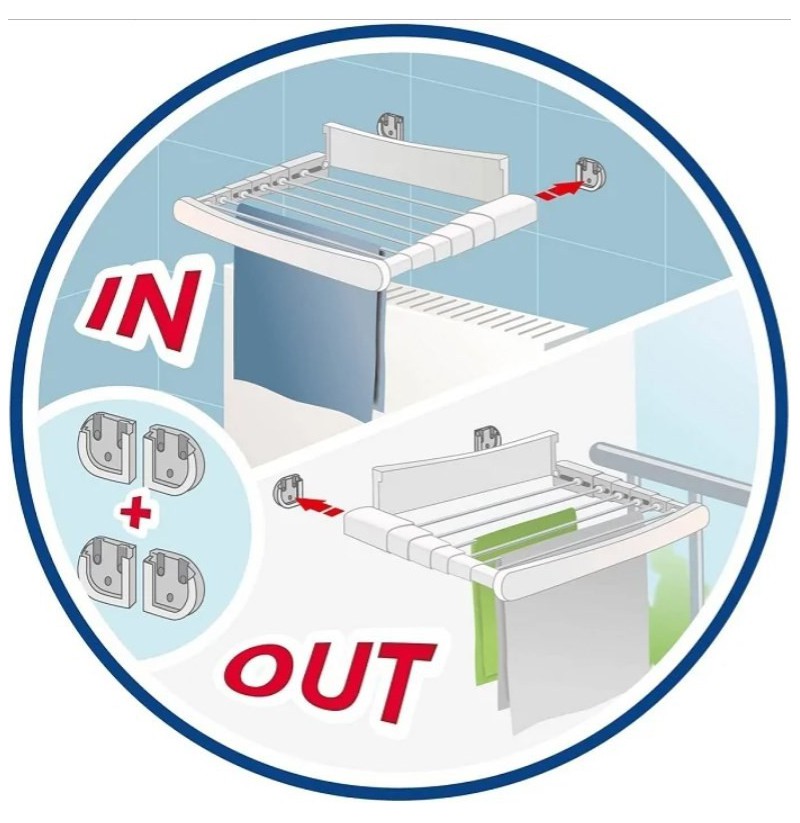 IN

+

OUT