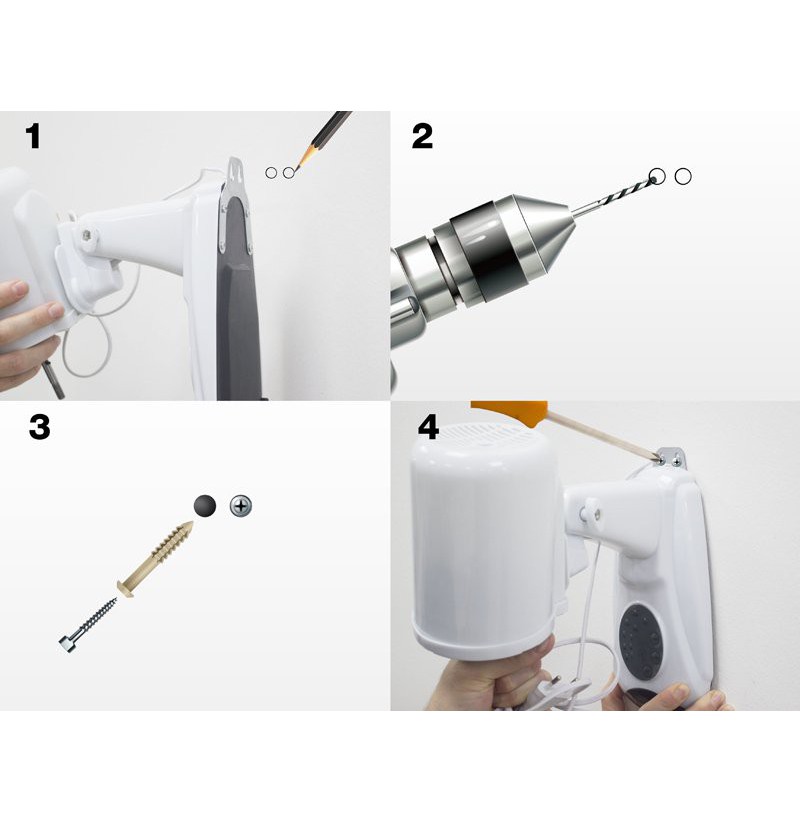 1

2

3

4