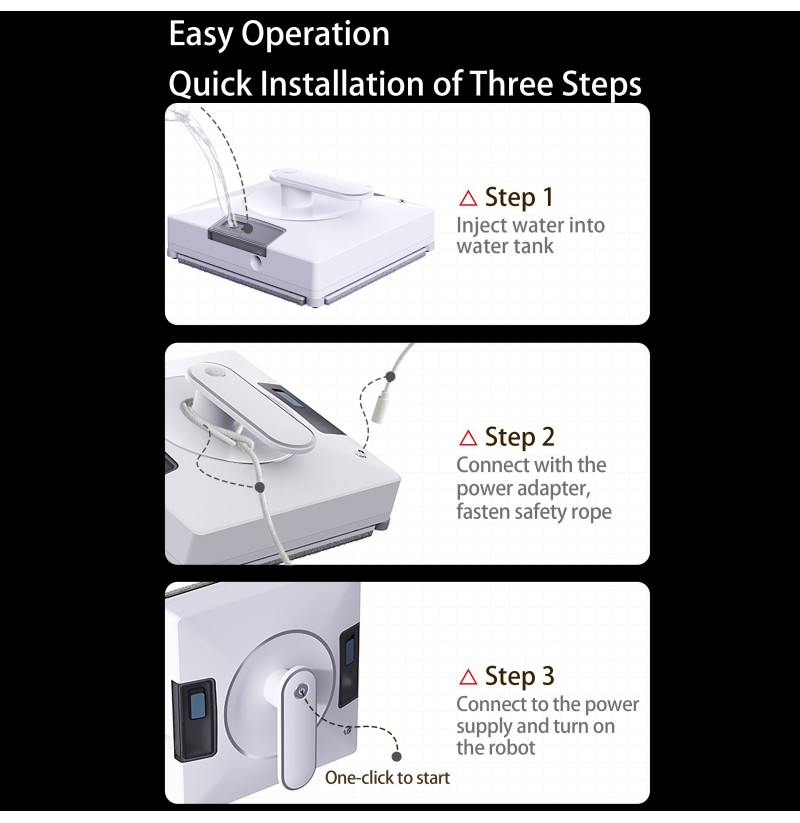 Easy Operation
Quick Installation of Three Steps

△ Step 1
Inject water into water tank

△ Step 2
Connect with the power adapter, fasten safety rope

△ Step 3
Connect to the power supply and turn on the robot

One-click to start